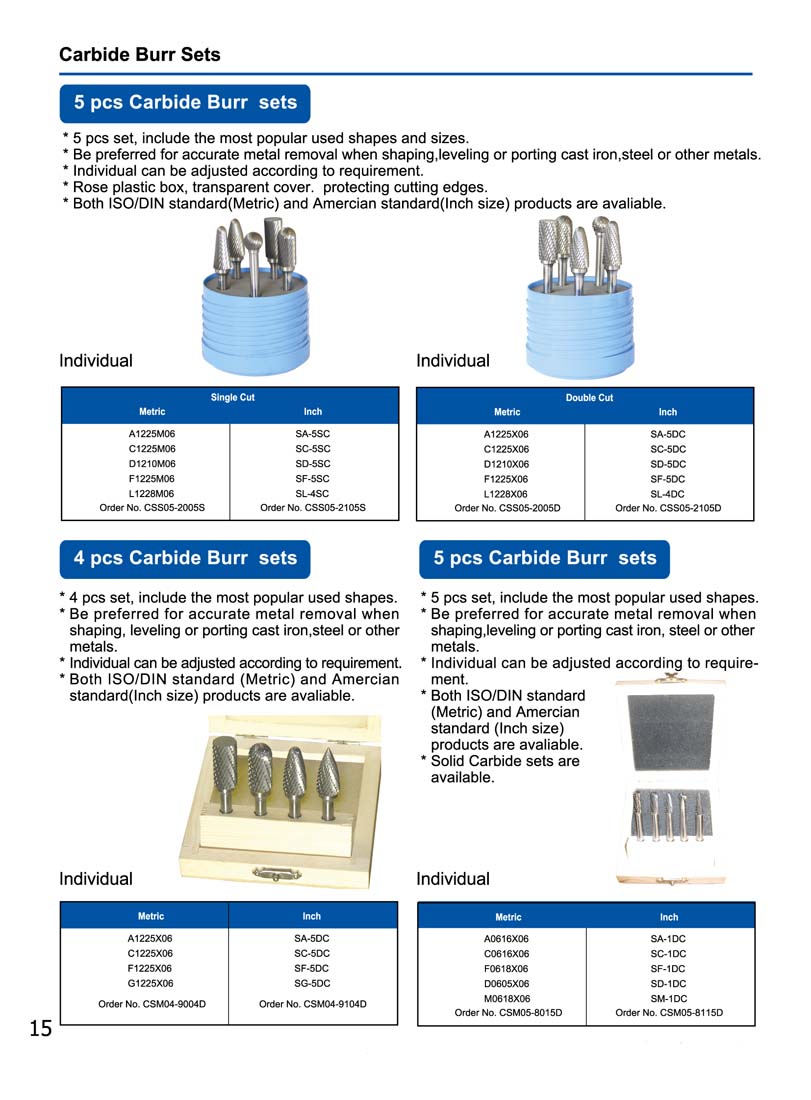 Carbide Burr Sets

5 pcs Carbide Burr sets

* 5 pcs set, include the most popular used shapes and sizes.
* Be preferred for accurate metal removal when shaping,leveling or porting cast iron,steel or other metals.
* Individual can be adjusted according to requirement.
* Rose plastic box, transparent cover. protecting cutting edges.
* Both ISO/DIN standard(Metric) and Amercian standard(Inch size) products are avaliable.

Individual

| Single Cut | |
|---|---|
| Metric | Inch |
| A1225M06 | SA-5SC |
| C1225M06 | SC-5SC |
| D1210M06 | SD-5SC |
| F1225M06 | SF-5SC |
| L1228M06 | SL-4SC |
| Order No. CSS05-2005S | Order No. CSS05-2105S |

Individual

| Double Cut | |
|---|---|
| Metric | Inch |
| A1225X06 | SA-5DC |
| C1225X06 | SC-5DC |
| D1210X06 | SD-5DC |
| F1225X06 | SF-5DC |
| L1228X06 | SL-4DC |
| Order No. CSS05-2005D | Order No. CSS05-2105D |

4 pcs Carbide Burr sets

* 4 pcs set, include the most popular used shapes.
* Be preferred for accurate metal removal when shaping, leveling or porting cast iron,steel or other metals.
* Individual can be adjusted according to requirement.
* Both ISO/DIN standard (Metric) and Amercian standard(Inch size) products are avaliable.

Individual

| Metric | Inch |
|---|---|
| A1225X06 | SA-5DC |
| C1225X06 | SC-5DC |
| F1225X06 | SF-5DC |
| G1225X06 | SG-5DC |
| Order No. CSM04-9004D | Order No. CSM04-9104D |

5 pcs Carbide Burr sets

* 5 pcs set, include the most popular used shapes.
* Be preferred for accurate metal removal when shaping,leveling or porting cast iron, steel or other metals.
* Individual can be adjusted according to requirement.
* Both ISO/DIN standard (Metric) and Amercian standard (Inch size) products are avaliable.
* Solid Carbide sets are available.

Individual

| Metric | Inch |
|---|---|
| A0616X06 | SA-1DC |
| C0616X06 | SC-1DC |
| F0618X06 | SF-1DC |
| D0605X06 | SD-1DC |
| M0618X06 | SM-1DC |
| Order No. CSM05-8015D | Order No. CSM05-8115D |

15