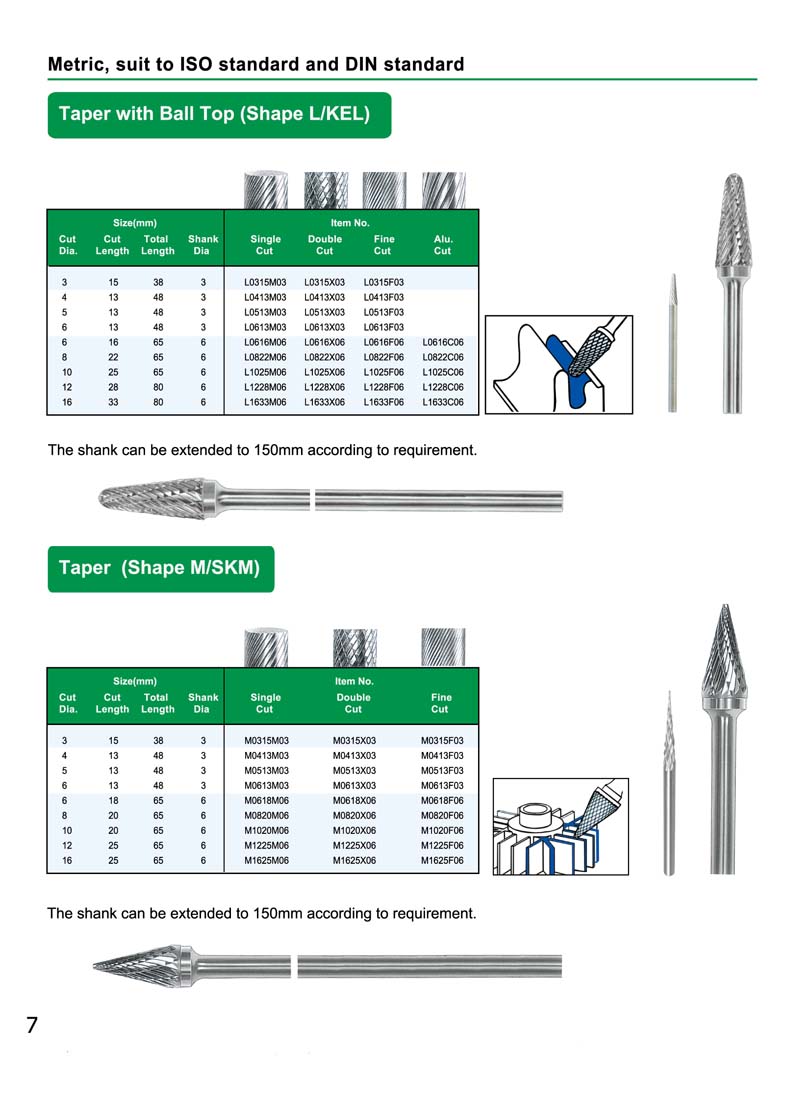 Metric, suit to ISO standard and DIN standard

Taper with Ball Top (Shape L/KEL)

| Size(mm) | | | | Item No. | | | |
|---|---|---|---|---|---|---|---|
| Cut Dia. | Cut Length | Total Length | Shank Dia | Single Cut | Double Cut | Fine Cut | Alu. Cut |
| 3 | 15 | 38 | 3 | L0315M03 | L0315X03 | L0315F03 | |
| 4 | 13 | 48 | 3 | L0413M03 | L0413X03 | L0413F03 | |
| 5 | 13 | 48 | 3 | L0513M03 | L0513X03 | L0513F03 | |
| 6 | 13 | 48 | 3 | L0613M03 | L0613X03 | L0613F03 | |
| 6 | 16 | 65 | 6 | L0616M06 | L0616X06 | L0616F06 | L0616C06 |
| 8 | 22 | 65 | 6 | L0822M06 | L0822X06 | L0822F06 | L0822C06 |
| 10 | 25 | 65 | 6 | L1025M06 | L1025X06 | L1025F06 | L1025C06 |
| 12 | 28 | 80 | 6 | L1228M06 | L1228X06 | L1228F06 | L1228C06 |
| 16 | 33 | 80 | 6 | L1633M06 | L1633X06 | L1633F06 | L1633C06 |

The shank can be extended to 150mm according to requirement.

Taper (Shape M/SKM)

| Size(mm) | | | | Item No. | | |
|---|---|---|---|---|---|---|
| Cut Dia. | Cut Length | Total Length | Shank Dia | Single Cut | Double Cut | Fine Cut |
| 3 | 15 | 38 | 3 | M0315M03 | M0315X03 | M0315F03 |
| 4 | 13 | 48 | 3 | M0413M03 | M0413X03 | M0413F03 |
| 5 | 13 | 48 | 3 | M0513M03 | M0513X03 | M0513F03 |
| 6 | 13 | 48 | 3 | M0613M03 | M0613X03 | M0613F03 |
| 6 | 18 | 65 | 6 | M0618M06 | M0618X06 | M0618F06 |
| 8 | 20 | 65 | 6 | M0820M06 | M0820X06 | M0820F06 |
| 10 | 20 | 65 | 6 | M1020M06 | M1020X06 | M1020F06 |
| 12 | 25 | 65 | 6 | M1225M06 | M1225X06 | M1225F06 |
| 16 | 25 | 65 | 6 | M1625M06 | M1625X06 | M1625F06 |

The shank can be extended to 150mm according to requirement.

7