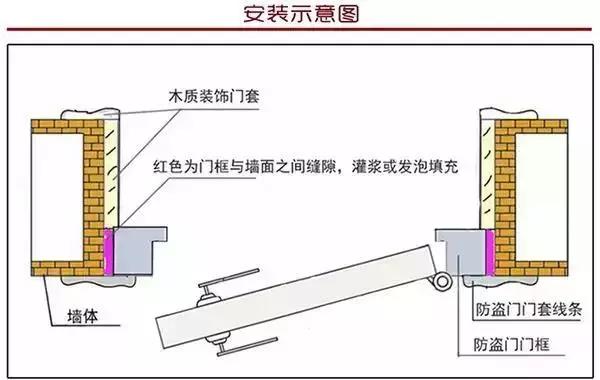 安装示意图

木质装饰门套

红色为门框与墙面之间缝隙，灌浆或发泡填充

墙体

防盗门门套线条

防盗门门框