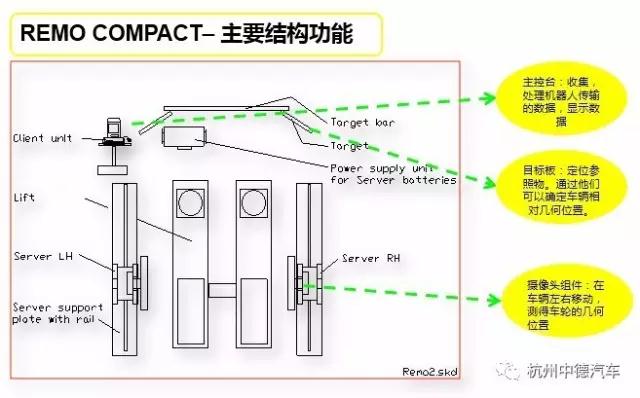 REMO COMPACT– 主要结构功能

Client unit

Target bar

Target

Power supply unit for Server batteries

Lift

Server LH

Server RH

Server support plate with rail

Remo2.skd

主控台：收集，处理机器人传输的数据，显示数据

目标板：定位参照物。通过他们可以确定车辆相对几何位置。

摄像头组件：在车辆左右移动，测得车轮的几何位置

杭州中德汽车